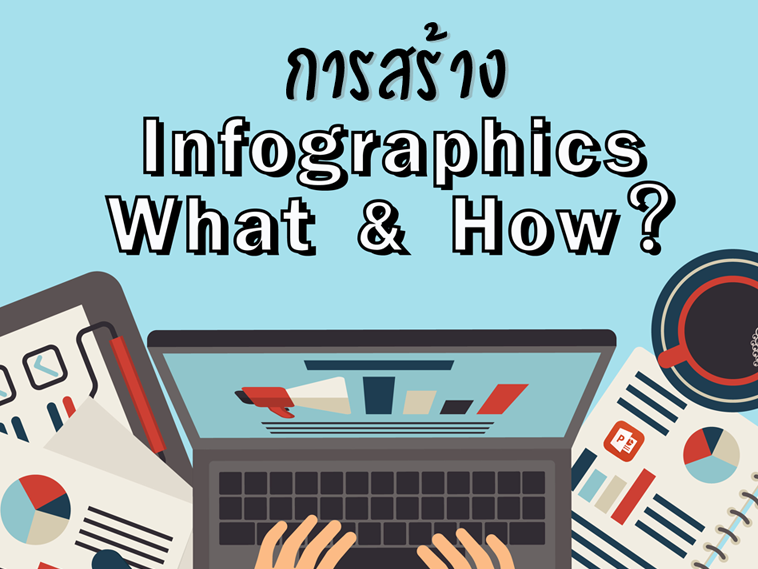 การสร้าง
Infographics
What & How?